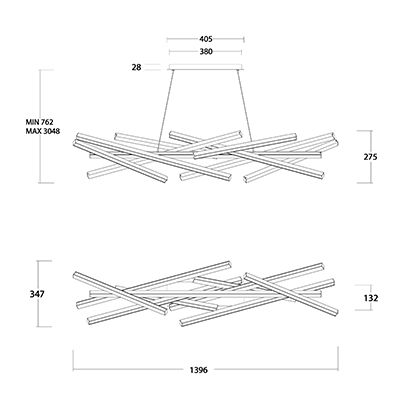 405
380
28
MIN 762
MAX 3048
275
347
132
1396